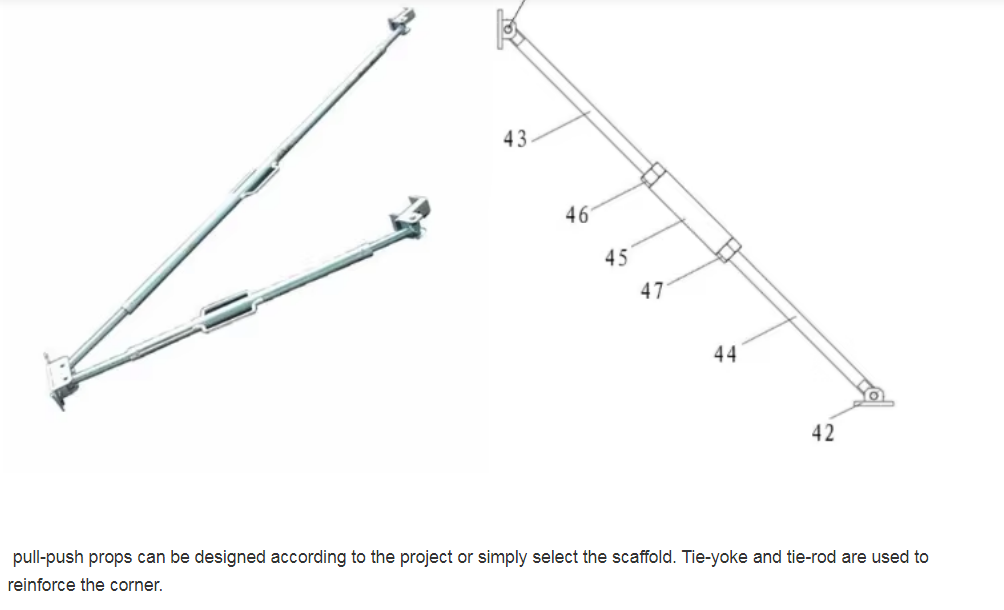 43
46
45
47
44
42

pull-push props can be designed according to the project or simply select the scaffold. Tie-yoke and tie-rod are used to reinforce the corner.