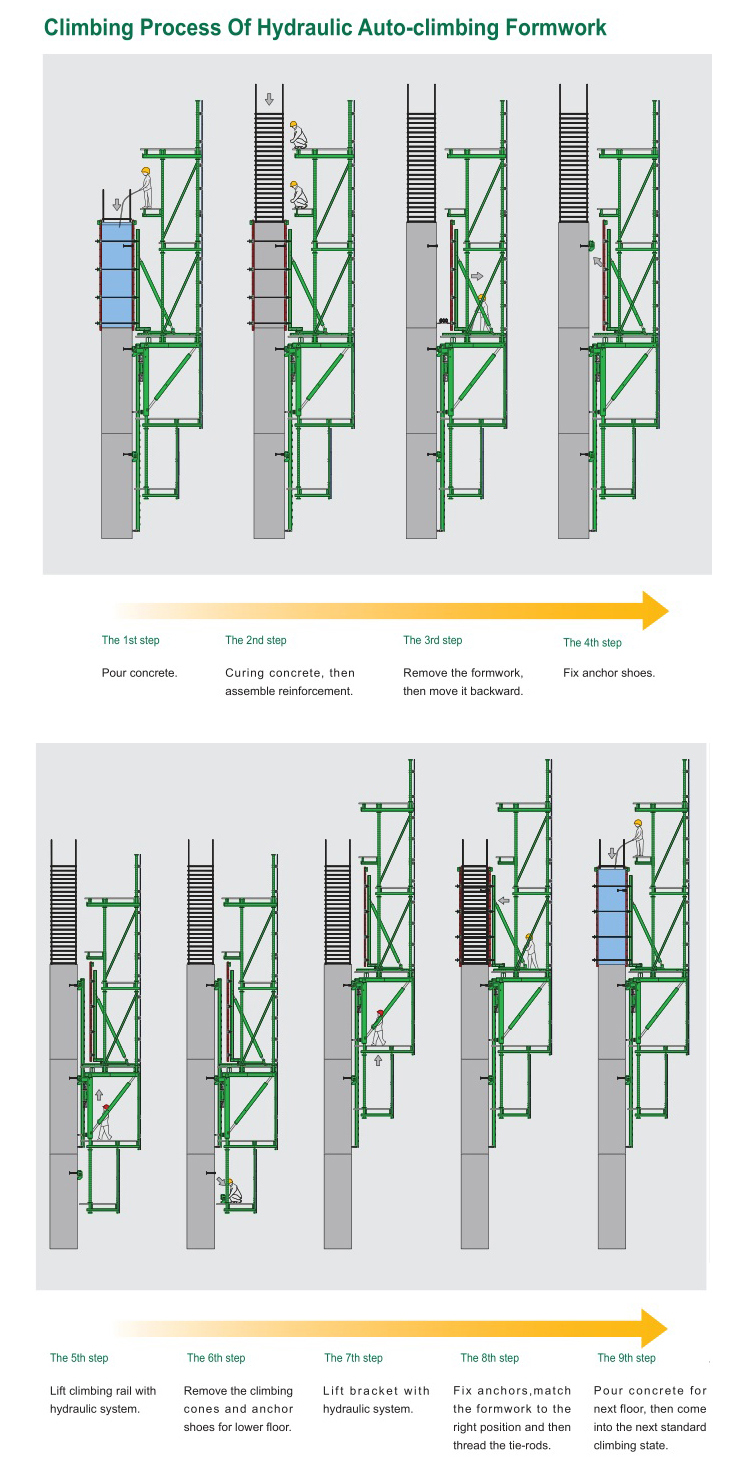 Climbing Process Of Hydraulic Auto-climbing Formwork

The 1st step

Pour concrete.

The 2nd step

Curing concrete, then assemble reinforcement.

The 3rd step

Remove the formwork, then move it backward.

The 4th step

Fix anchor shoes.

The 5th step

Lift climbing rail with hydraulic system.

The 6th step

Remove the climbing cones and anchor shoes for lower floor.

The 7th step

Lift bracket with hydraulic system.

The 8th step

Fix anchors,match the formwork to the right position and then thread the tie-rods.

The 9th step

Pour concrete for next floor, then come into the next standard climbing state.