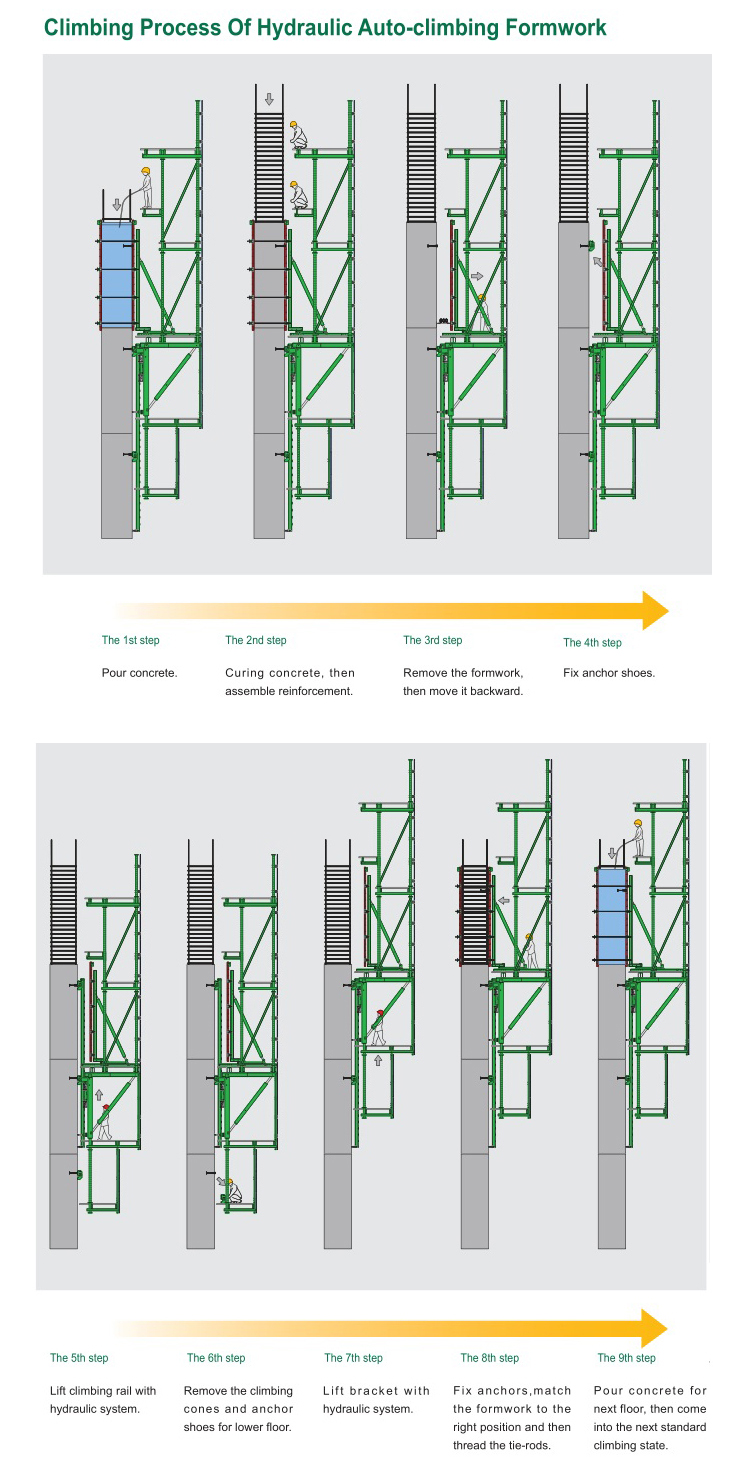 Climbing Process Of Hydraulic Auto-climbing Formwork

The 1st step

Pour concrete.

The 2nd step

Curing concrete, then assemble reinforcement.

The 3rd step

Remove the formwork, then move it backward.

The 4th step

Fix anchor shoes.

The 5th step

Lift climbing rail with hydraulic system.

The 6th step

Remove the climbing cones and anchor shoes for lower floor.

The 7th step

Lift bracket with hydraulic system.

The 8th step

Fix anchors,match the formwork to the right position and then thread the tie-rods.

The 9th step

Pour concrete for next floor, then come into the next standard climbing state.