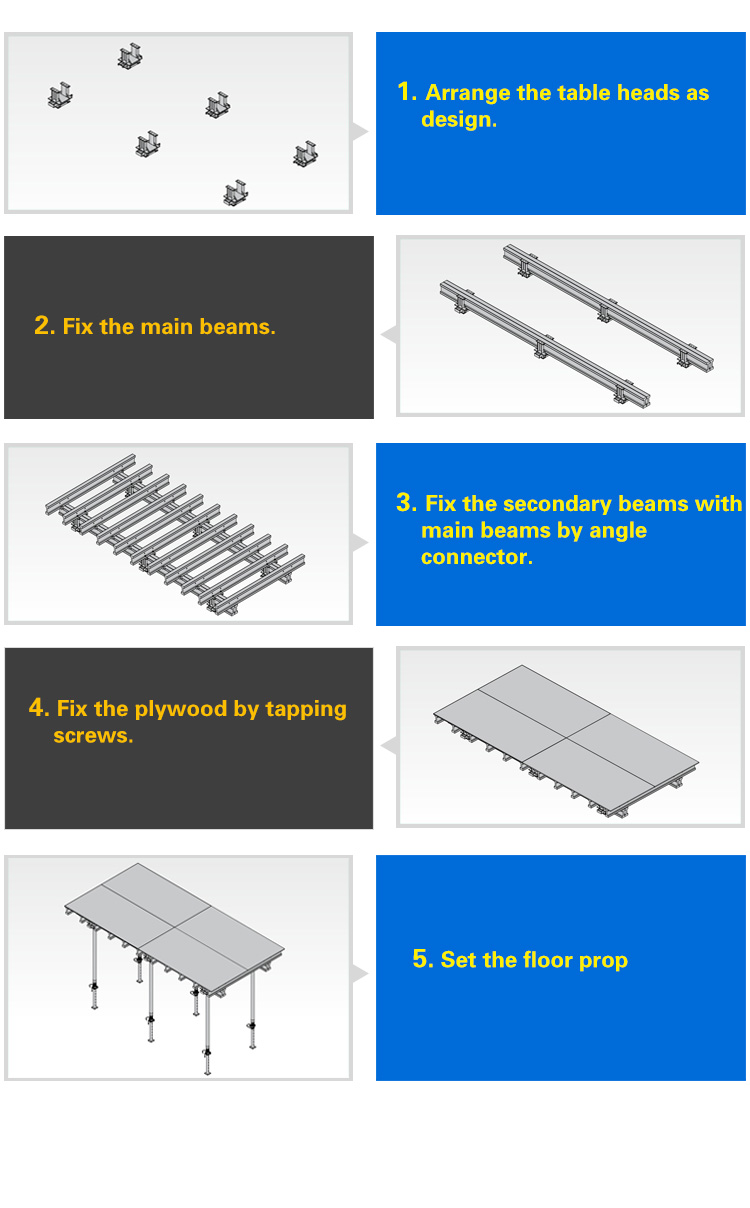 1. Arrange the table heads as design.

2. Fix the main beams.

3. Fix the secondary beams with main beams by angle connector.

4. Fix the plywood by tapping screws.

5. Set the floor prop